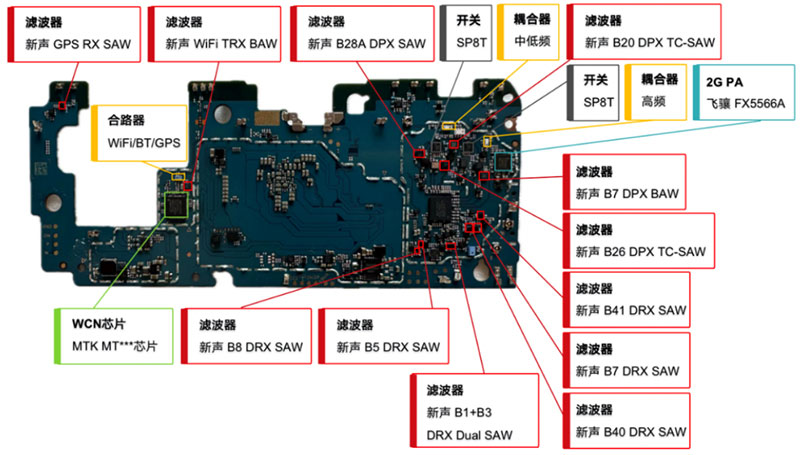 滤波器
新声 GPS RX SAW

滤波器
新声 WiFi TRX BAW

滤波器
新声 B28A DPX SAW

开关
SP8T

耦合器
中低频

滤波器
新声 B20 DPX TC-SAW

开关
SP8T

耦合器
高频

2G PA
飞骧 FX5566A

合路器
WiFi/BT/GPS

滤波器
新声 B7 DPX BAW

滤波器
新声 B26 DPX TC-SAW

滤波器
新声 B41 DRX SAW

滤波器
新声 B7 DRX SAW

滤波器
新声 B40 DRX SAW

WCN芯片
MTK MT***芯片

滤波器
新声 B8 DRX SAW

滤波器
新声 B5 DRX SAW

滤波器
新声 B1+B3
DRX Dual SAW